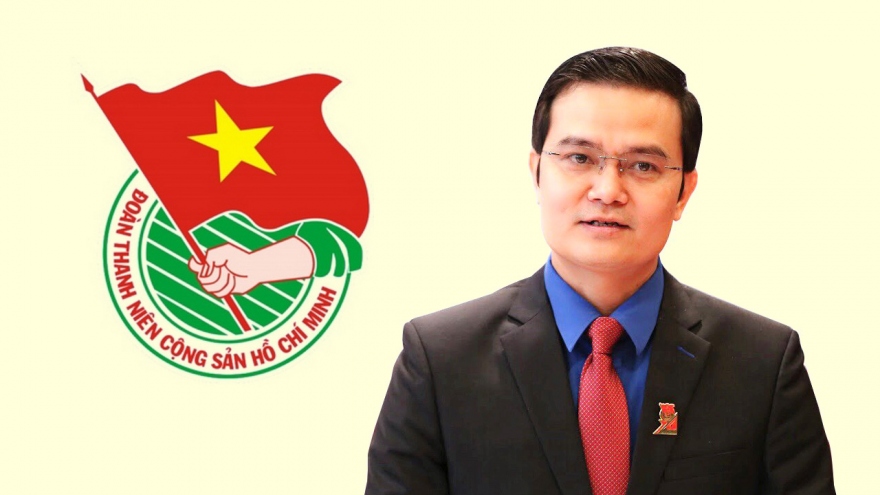 ĐOÀN THANH NIÊN CỘNG SẢN HỒ CHÍ MINH